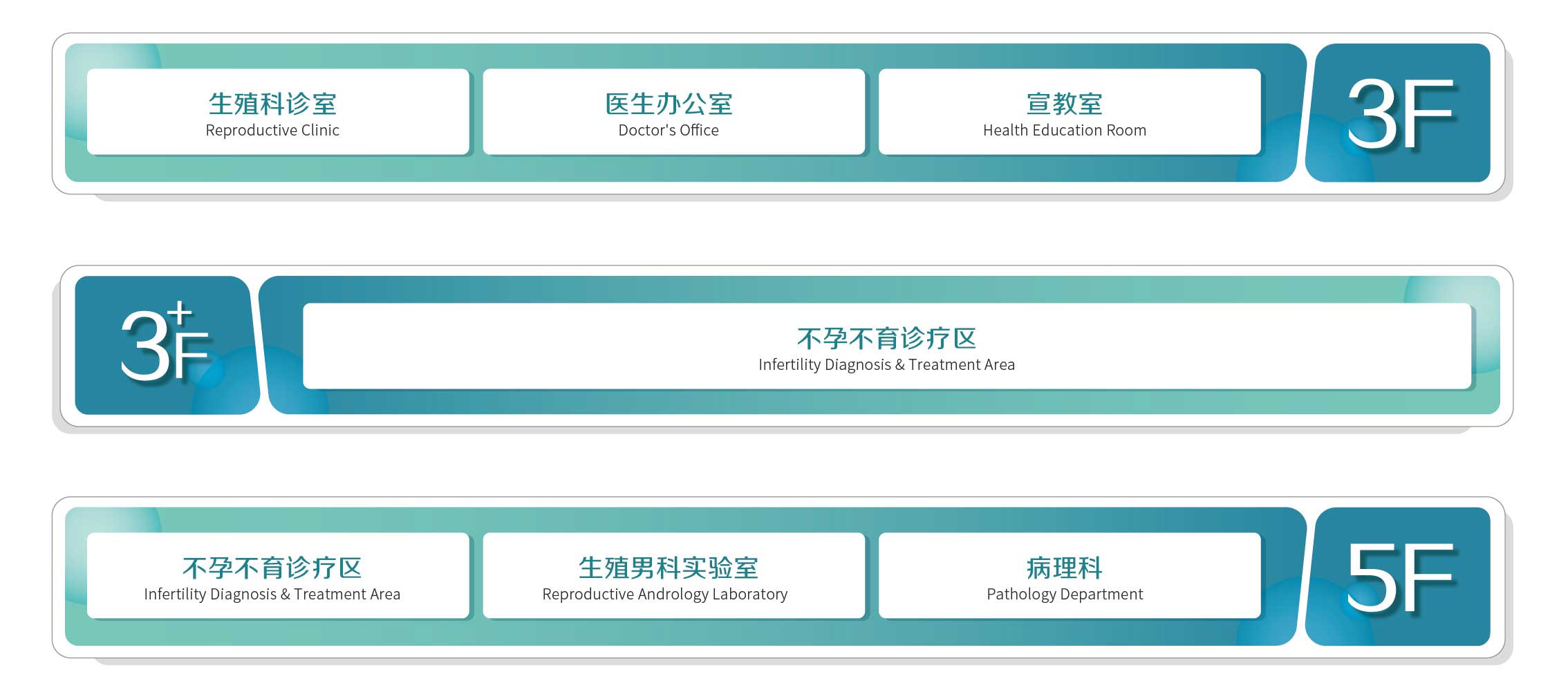 生殖科诊室
Reproductive Clinic

医生办公室
Doctor's Office

宣教室
Health Education Room

3F

3⁺F

不孕不育诊疗区
Infertility Diagnosis & Treatment Area

不孕不育诊疗区
Infertility Diagnosis & Treatment Area

生殖男科实验室
Reproductive Andrology Laboratory

病理科
Pathology Department

5F